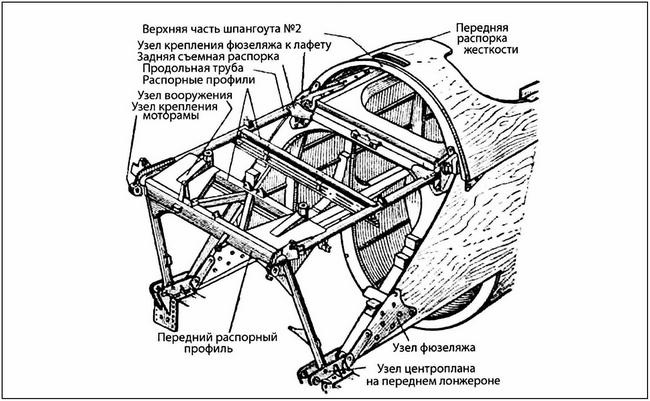 Верхняя часть шпангоута №2
Узел крепления фюзеляжа к лафету
Задняя съемная распорка
Продольная труба
Распорные профили
Узел вооружения
Узел крепления моторамы

Передняя распорка жесткости

Передний распорный профиль

Узел фюзеляжа

Узел центроплана на переднем лонжероне