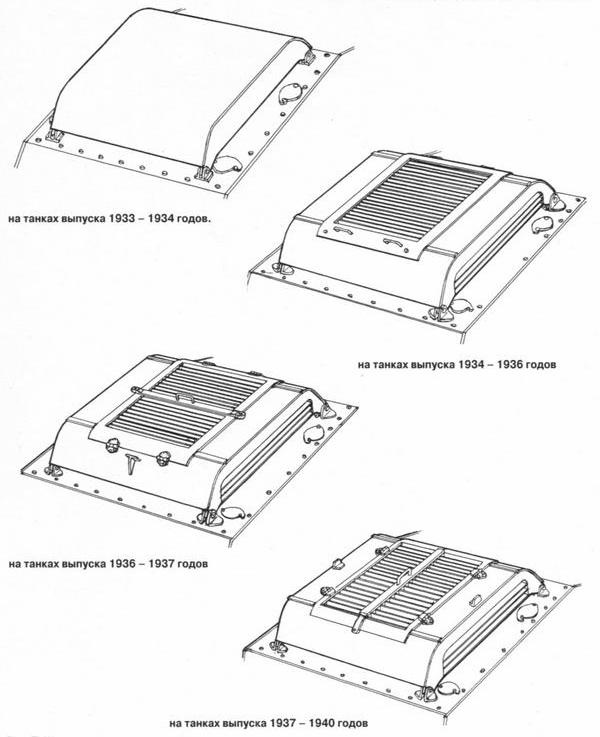 на танках выпуска 1933 – 1934 годов.

на танках выпуска 1934 – 1936 годов

на танках выпуска 1936 – 1937 годов

на танках выпуска 1937 – 1940 годов