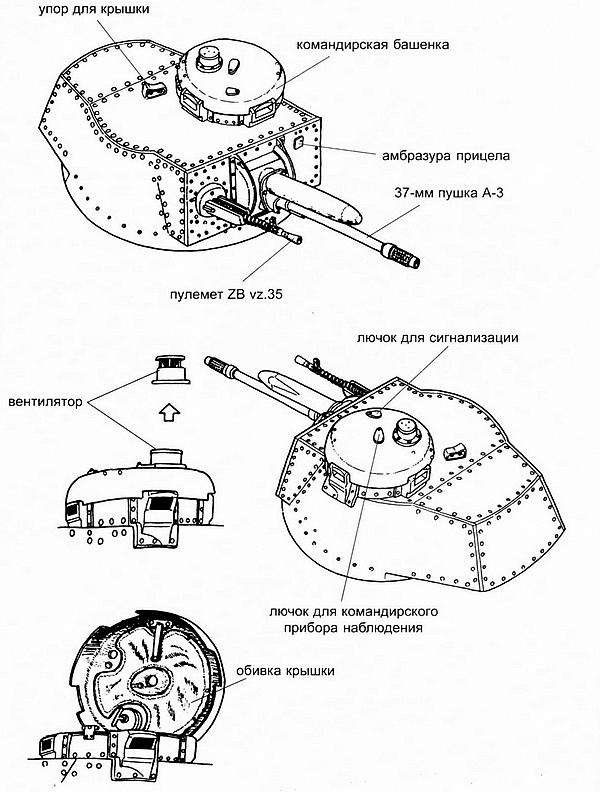 упор для крышки

командирская башенка

амбразура прицела

37-мм пушка А-3

пулемет ZB vz.35

лючок для сигнализации

вентилятор

лючок для командирского прибора наблюдения

обивка крышки