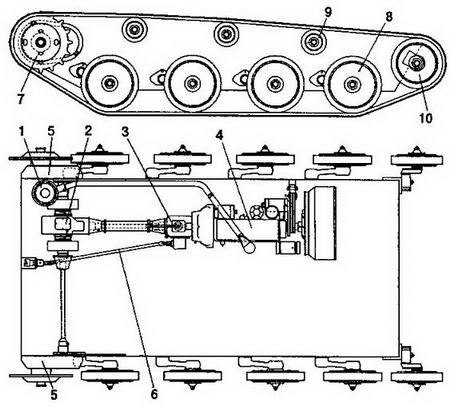 9
8
7
10
1
5
2
3
4
5
6