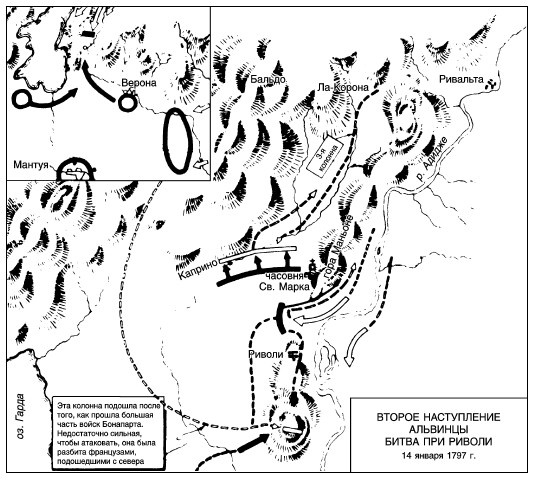 Верона

Мантуя

Бальдо

Ла-Корона

Ривальта

3-я колонна

р. Адидже

Каприно

часовня Св. Марка

гора Маньоне

Риволи

оз. Гарда

Эта колонна подошла после того, как прошла большая часть войск Бонапарта. Недостаточно сильная, чтобы атаковать, она была разбита французами, подошедшими с севера

ВТОРОЕ НАСТУПЛЕНИЕ АЛЬВИНЦЫ
БИТВА ПРИ РИВОЛИ
14 января 1797 г.