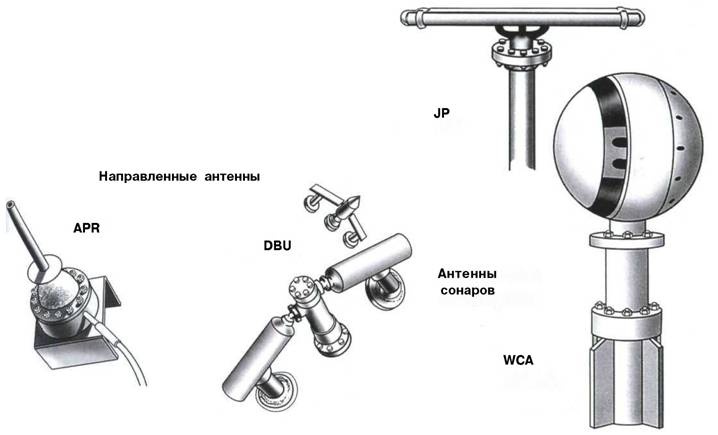 JP

Направленные антенны

APR

DBU

Антенны сонаров

WCA