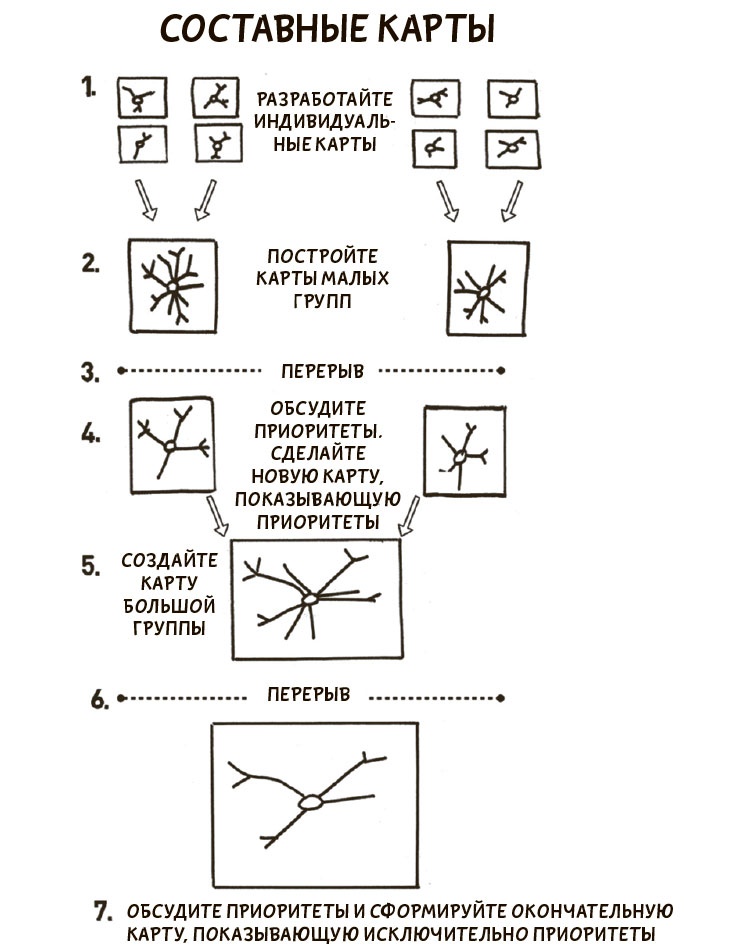 СОСТАВНЫЕ КАРТЫ

1. РАЗРАБОТАЙТЕ ИНДИВИДУАЛЬНЫЕ КАРТЫ

2. ПОСТРОЙТЕ КАРТЫ МАЛЫХ ГРУПП

3. ПЕРЕРЫВ

4. ОБСУДИТЕ ПРИОРИТЕТЫ. СДЕЛАЙТЕ НОВУЮ КАРТУ, ПОКАЗЫВАЮЩУЮ ПРИОРИТЕТЫ

5. СОЗДАЙТЕ КАРТУ БОЛЬШОЙ ГРУППЫ

6. ПЕРЕРЫВ

7. ОБСУДИТЕ ПРИОРИТЕТЫ И СФОРМИРУЙТЕ ОКОНЧАТЕЛЬНУЮ КАРТУ, ПОКАЗЫВАЮЩУЮ ИСКЛЮЧИТЕЛЬНО ПРИОРИТЕТЫ