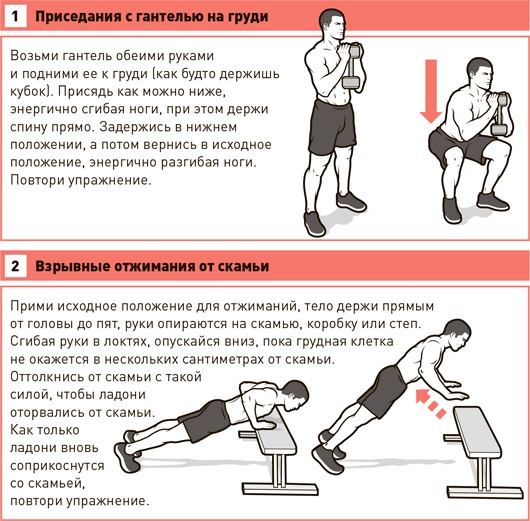 1 Приседания с гантелью на груди

Возьми гантель обеими руками и подними ее к груди (как будто держишь кубок). Присядь как можно ниже, энергично сгибая ноги, при этом держи спину прямо. Задержись в нижнем положении, а потом вернись в исходное положение, энергично разгибая ноги. Повтори упражнение.

2 Взрывные отжимания от скамьи

Прими исходное положение для отжиманий, тело держи прямым от головы до пят, руки опираются на скамью, коробку или степ. Сгибая руки в локтях, опускайся вниз, пока грудная клетка не окажется в нескольких сантиметрах от скамьи. Оттолкнись от скамьи с такой силой, чтобы ладони оторвались от скамьи. Как только ладони вновь соприкоснутся со скамьей, повтори упражнение.