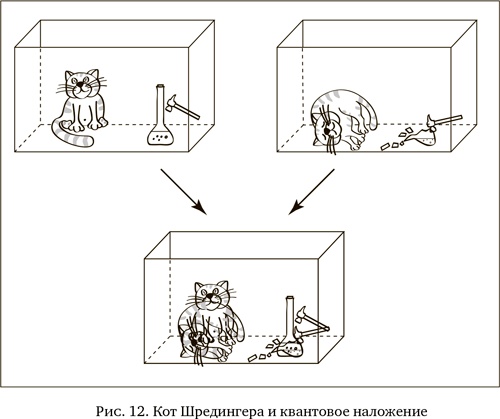 Рис. 12. Кот Шредингера и квантовое наложение