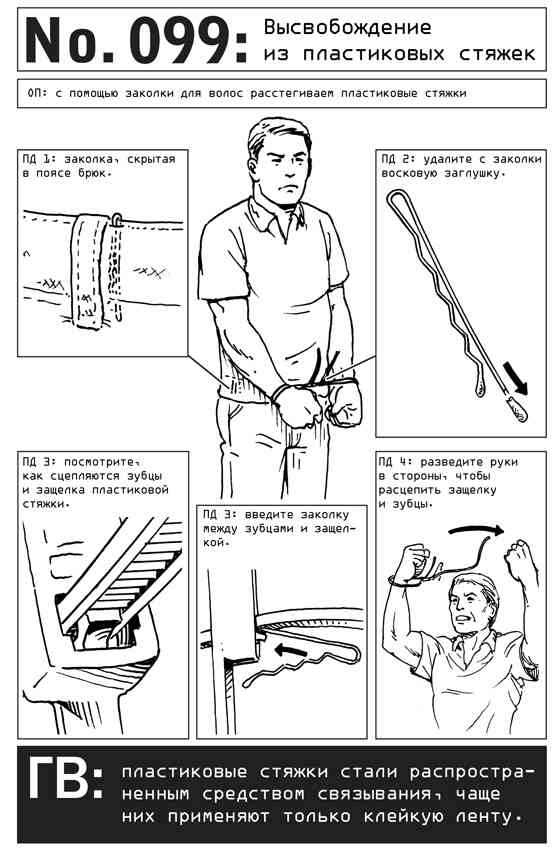 No. 099: Высвобождение из пластиковых стяжек

ОП: с помощью заколки для волос расстегиваем пластиковые стяжки

ПД 1: заколка, скрытая в поясе брюк.

ПД 2: удалите с заколки восковую заглушку.

ПД 3: посмотрите, как сцепляются зубцы и защелка пластиковой стяжки.

ПД 3: введите заколку между зубцами и защелкой.

ПД 4: разведите руки в стороны, чтобы расцепить защелку и зубцы.

ГВ: пластиковые стяжки стали распространенным средством связывания, чаще них применяют только клейкую ленту.