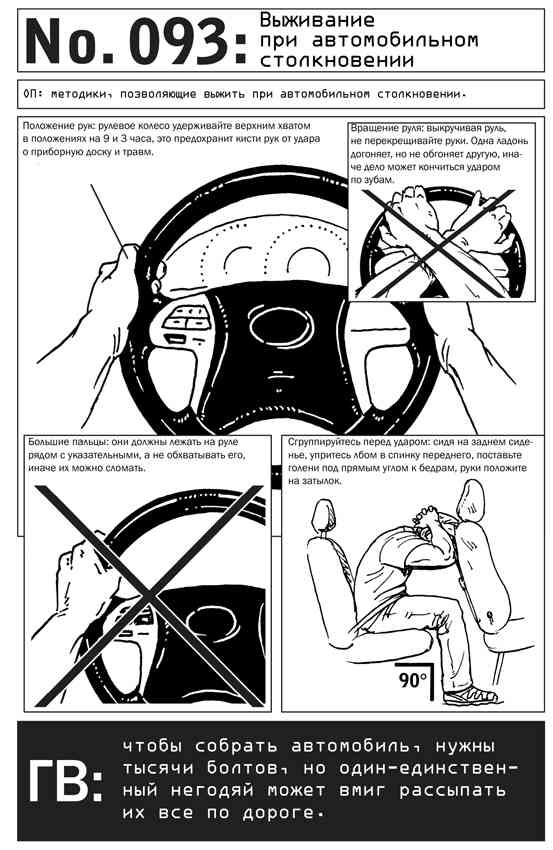 No. 093: Выживание при автомобильном столкновении

ОП: методики, позволяющие выжить при автомобильном столкновении.

Положение рук: рулевое колесо удерживайте верхним хватом в положениях на 9 и 3 часа, это предохранит кисти рук от удара о приборную доску и травм.

Вращение руля: выкручивая руль, не перекрещивайте руки. Одна ладонь догоняет, но не обгоняет другую, иначе дело может кончиться ударом по зубам.

Большие пальцы: они должны лежать на руле рядом с указательными, а не обхватывать его, иначе их можно сломать.

Сгруппируйтесь перед ударом: сидя на заднем сиденье, упритесь лбом в спинку переднего, поставьте голени под прямым углом к бедрам, руки положите на затылок.

90°

ГВ: чтобы собрать автомобиль, нужны тысячи болтов, но один-единственный негодяй может вмиг рассыпать их все по дороге.