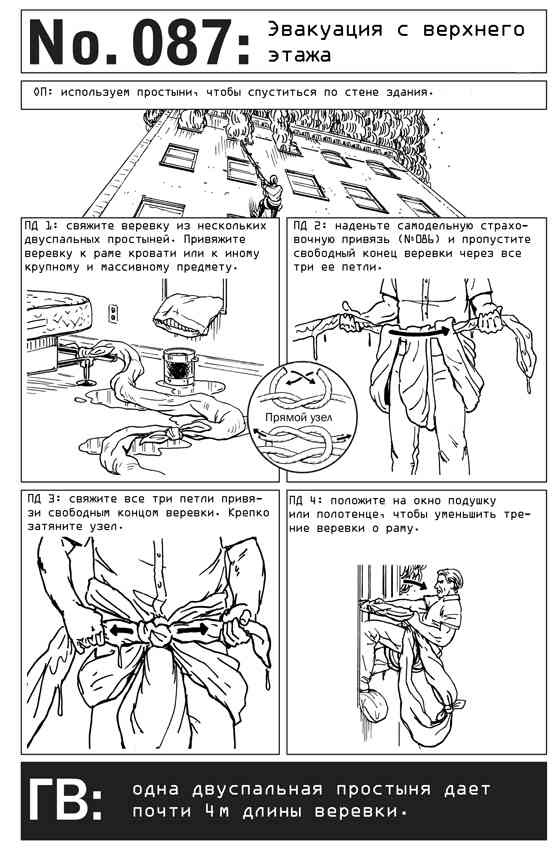 No. 087: Эвакуация с верхнего этажа

ОП: используем простыни, чтобы спуститься по стене здания.

ПД 1: свяжите веревку из нескольких двуспальных простыней. Привяжите веревку к раме кровати или к иному крупному и массивному предмету.

Прямой узел

ПД 2: наденьте самодельную страховочную привязь (№086) и пропустите свободный конец веревки через все три ее петли.

ПД 3: свяжите все три петли привязи свободным концом веревки. Крепко затяните узел.

ПД 4: положите на окно подушку или полотенце, чтобы уменьшить трение веревки о раму.

ГВ: одна двуспальная простыня дает почти 4м длины веревки.