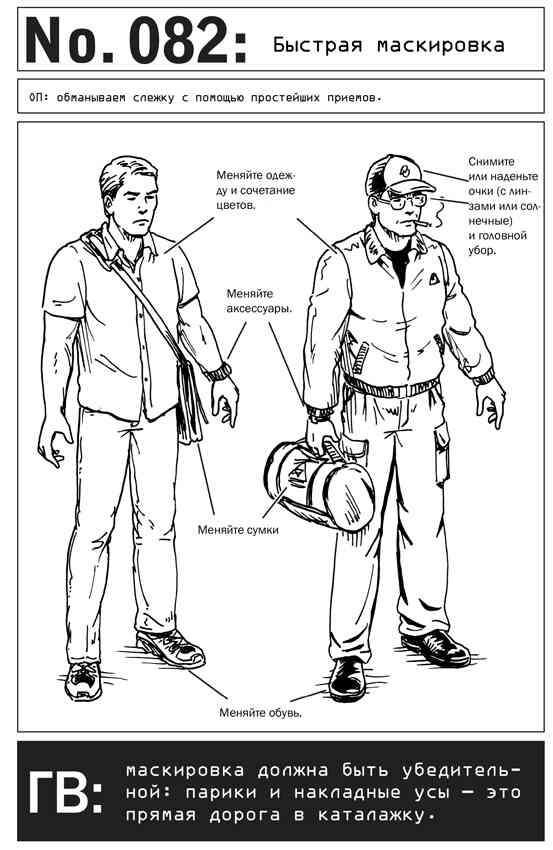 No. 082: Быстрая маскировка

ОП: обманываем слежку с помощью простейших приемов.

Меняйте одежду и сочетание цветов.

Снимите или наденьте очки (с линзами или солнечные) и головной убор.

Меняйте аксессуары.

Меняйте сумки

Меняйте обувь.

ГВ: маскировка должна быть убедительной: парики и накладные усы — это прямая дорога в каталажку.