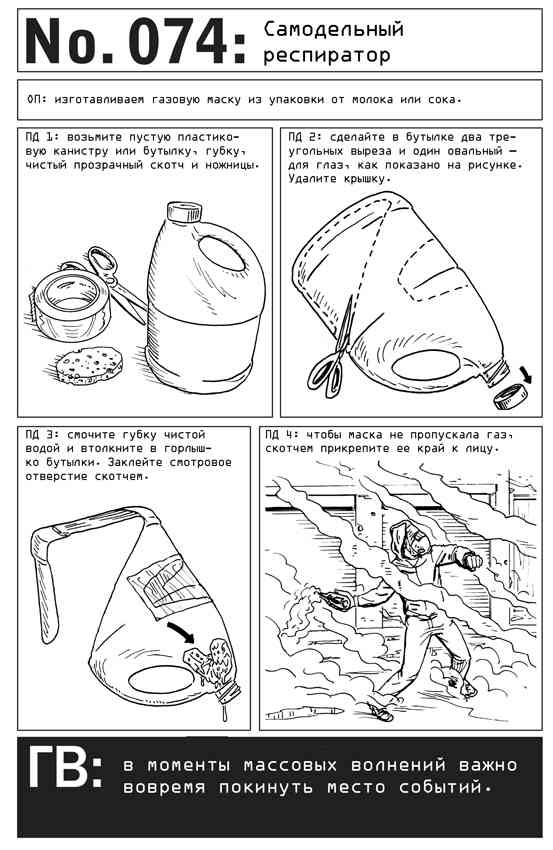 No. 074: Самодельный респиратор

ОП: изготавливаем газовую маску из упаковки от молока или сока.

ПД 1: возьмите пустую пластиковую канистру или бутылку, губку, чистый прозрачный скотч и ножницы.

ПД 2: сделайте в бутылке два треугольных выреза и один овальный — для глаз, как показано на рисунке. Удалите крышку.

ПД 3: смочите губку чистой водой и втолкните в горлышко бутылки. Заклейте смотровое отверстие скотчем.

ПД 4: чтобы маска не пропускала газ, скотчем прикрепите ее край к лицу.

ГВ: в моменты массовых волнений важно вовремя покинуть место событий.