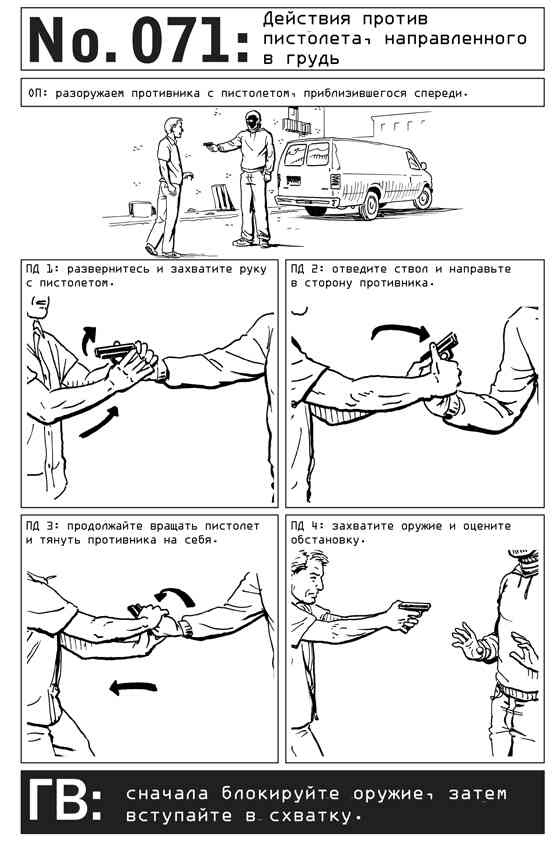 No. 071: Действия против пистолета, направленного в грудь

ОП: разоружаем противника с пистолетом, приблизившегося спереди.

ПД 1: развернитесь и захватите руку с пистолетом.

ПД 2: отведите ствол и направьте в сторону противника.

ПД 3: продолжайте вращать пистолет и тянуть противника на себя.

ПД 4: захватите оружие и оцените обстановку.

ГВ: сначала блокируйте оружие, затем вступайте в схватку.