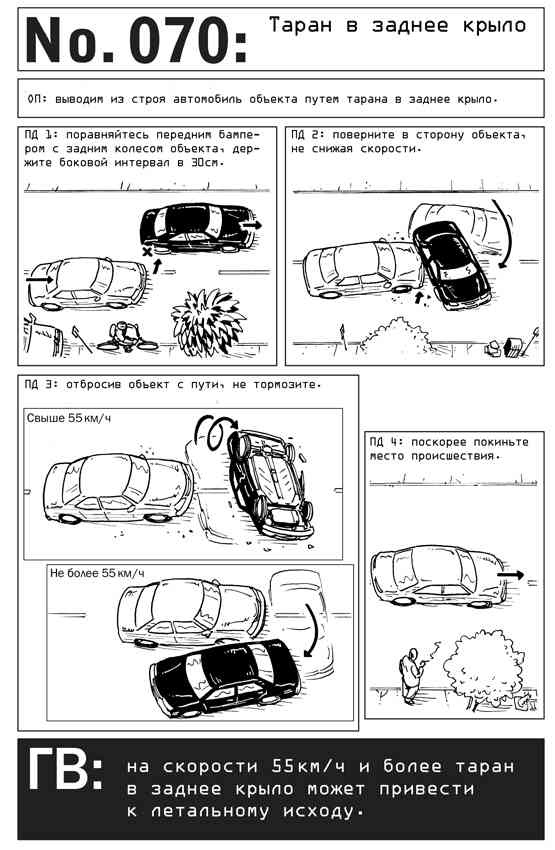 No. 070: Таран в заднее крыло

ОП: выводим из строя автомобиль объекта путем тарана в заднее крыло.

ПД 1: поравняйтесь передним бампером с задним колесом объекта, держите боковой интервал в 30см.

ПД 2: поверните в сторону объекта, не снижая скорости.

ПД 3: отбросив объект с пути, не тормозите.

Свыше 55 км/ч

Не более 55 км/ч

ПД 4: поскорее покиньте место происшествия.

ГВ: на скорости 55км/ч и более таран в заднее крыло может привести к летальному исходу.