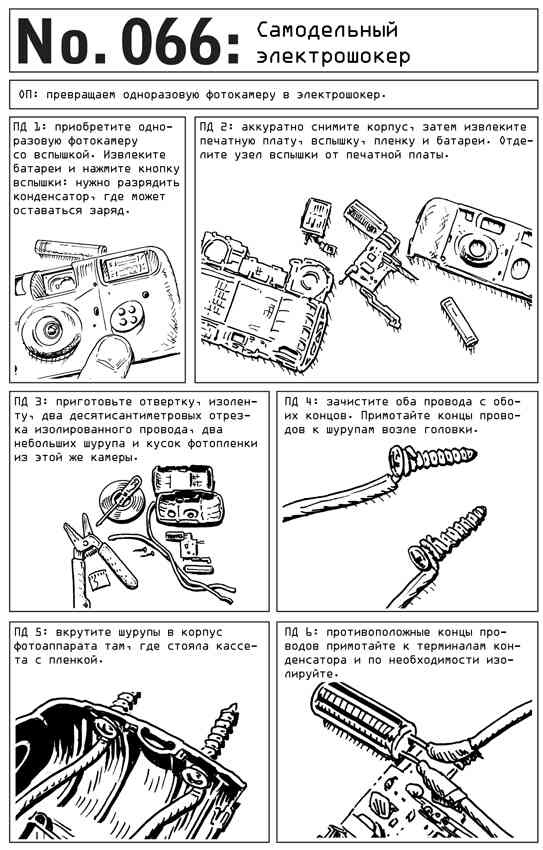 No. 066: Самодельный электрошокер

ОП: превращаем одноразовую фотокамеру в электрошокер.

ПД 1: приобретите одноразовую фотокамеру со вспышкой. Извлеките батареи и нажмите кнопку вспышки: нужно разрядить конденсатор, где может оставаться заряд.

ПД 2: аккуратно снимите корпус, затем извлеките печатную плату, вспышку, пленку и батареи. Отделите узел вспышки от печатной платы.

ПД 3: приготовьте отвертку, изоленту, два десятисантиметровых отрезка изолированного провода, два небольших шурупа и кусок фотопленки из этой же камеры.

ПД 4: зачистите оба провода с обоих концов. Примотайте концы проводов к шурупам возле головки.

ПД 5: вкрутите шурупы в корпус фотоаппарата там, где стояла кассета с пленкой.

ПД 6: противоположные концы проводов примотайте к терминалам конденсатора и по необходимости изолируйте.