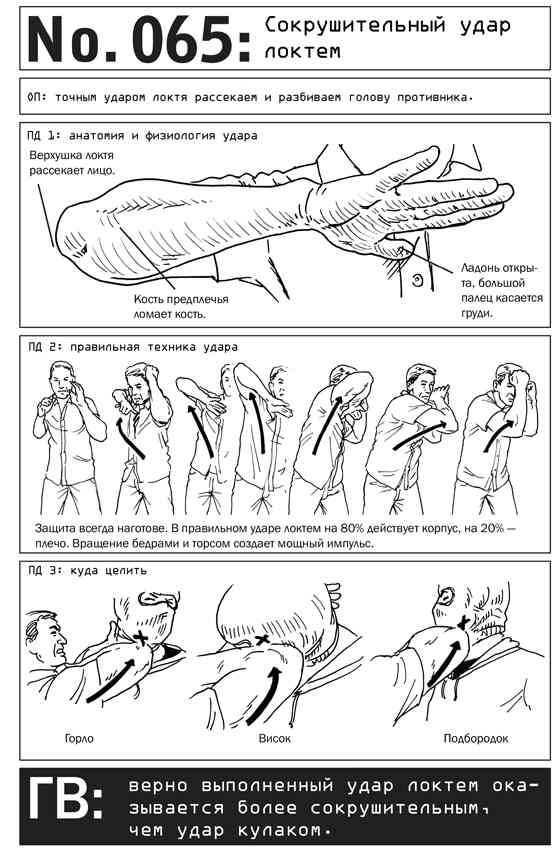 No. 065: Сокрушительный удар локтем

ОП: точным ударом локтя рассекаем и разбиваем голову противника.

ПД 1: анатомия и физиология удара

Верхушка локтя рассекает лицо.

Кость предплечья ломает кость.

Ладонь открыта, большой палец касается груди.

ПД 2: правильная техника удара

Защита всегда наготове. В правильном ударе локтем на 80% действует корпус, на 20% — плечо. Вращение бедрами и торсом создает мощный импульс.

ПД 3: куда целить

Горло

Висок

Подбородок

ГВ: верно выполненный удар локтем оказывается более сокрушительным, чем удар кулаком.