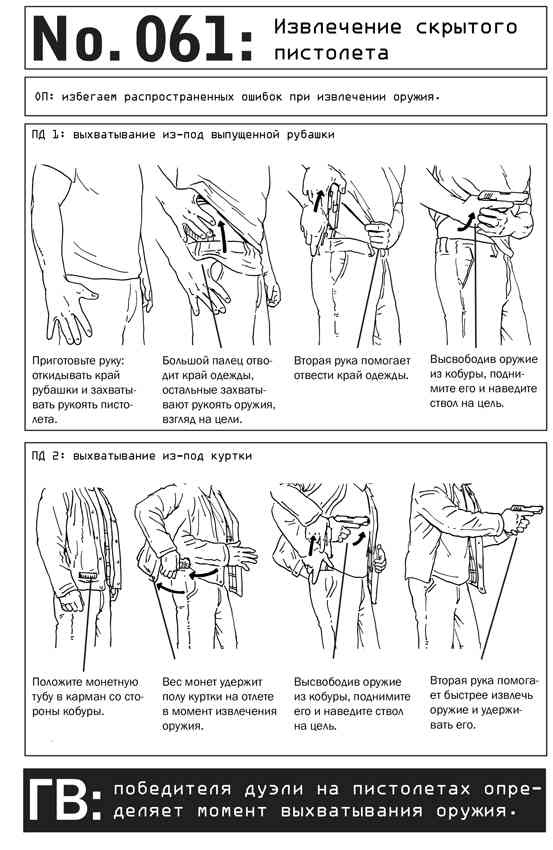 No. 061: Извлечение скрытого пистолета

ОП: избегаем распространенных ошибок при извлечении оружия.

ПД 1: выхватывание из-под выпущенной рубашки

Приготовьте руку: откидывать край рубашки и захватывать рукоять пистолета.

Большой палец отводит край одежды, остальные захватывают рукоять оружия, взгляд на цели.

Вторая рука помогает отвести край одежды.

Высвободив оружие из кобуры, поднимите его и наведите ствол на цель.

ПД 2: выхватывание из-под куртки

Положите монетную тубу в карман со стороны кобуры.

Вес монет удержит полу куртки на отлете в момент извлечения оружия.

Высвободив оружие из кобуры, поднимите его и наведите ствол на цель.

Вторая рука помогает быстрее извлечь оружие и удерживать его.

ГВ: победителя дуэли на пистолетах определяет момент выхватывания оружия.