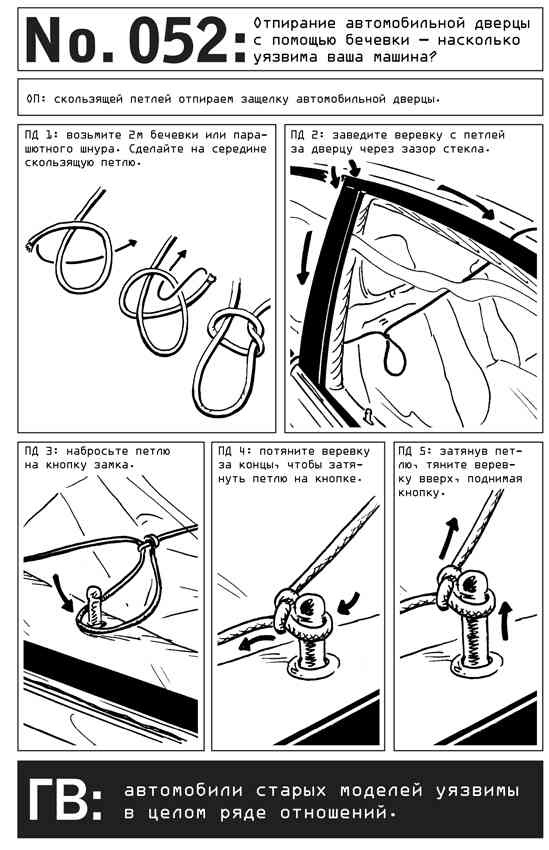 No. 052: Отпирание автомобильной дверцы с помощью бечевки — насколько уязвима ваша машина?

ОП: скользящей петлей отпираем защелку автомобильной дверцы.

ПД 1: возьмите 2м бечевки или парашютного шнура. Сделайте на середине скользящую петлю.

ПД 2: заведите веревку с петлей за дверцу через зазор стекла.

ПД 3: набросьте петлю на кнопку замка.

ПД 4: потяните веревку за концы, чтобы затянуть петлю на кнопке.

ПД 5: затянув петлю, тяните веревку вверх, поднимая кнопку.

ГВ: автомобили старых моделей уязвимы в целом ряде отношений.