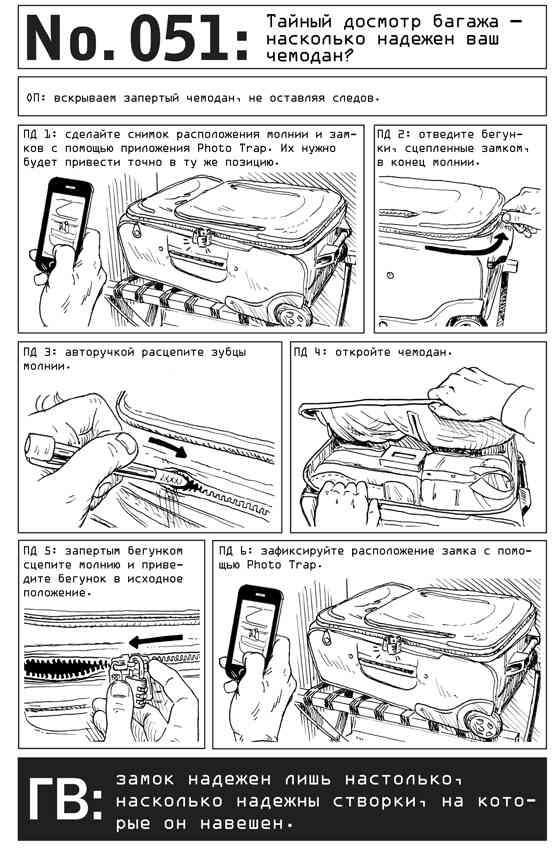 No. 051: Тайный досмотр багажа — насколько надежен ваш чемодан?

ОП: вскрываем запертый чемодан, не оставляя следов.

ПД 1: сделайте снимок расположения молнии и замков с помощью приложения Photo Trap. Их нужно будет привести точно в ту же позицию.

ПД 2: отведите бегунки, сцепленные замком, в конец молнии.

ПД 3: авторучкой расцепите зубцы молнии.

ПД 4: откройте чемодан.

ПД 5: запертым бегунком сцепите молнию и приведите бегунок в исходное положение.

ПД 6: зафиксируйте расположение замка с помощью Photo Trap.

ГВ: замок надежен лишь настолько, насколько надежны створки, на которые он навешен.