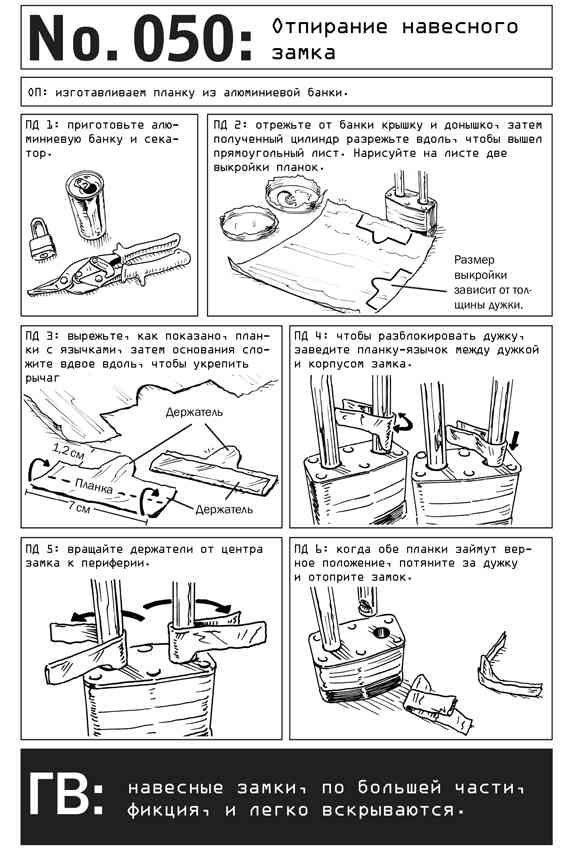 No. 050: Отпирание навесного замка

ОП: изготавливаем планку из алюминиевой банки.

ПД 1: приготовьте алюминиевую банку и секатор.

ПД 2: отрежьте от банки крышку и донышко, затем полученный цилиндр разрежьте вдоль, чтобы вышел прямоугольный лист. Нарисуйте на листе две выкройки планок.

Размер выкройки зависит от толщины дужки.

ПД 3: вырежьте, как показано, планки с язычками, затем основания сложите вдвое вдоль, чтобы укрепить рычаг

Держатель

1,2 см

Планка

7 см

Держатель

ПД 4: чтобы разблокировать дужку, заведите планку-язычок между дужкой и корпусом замка.

ПД 5: вращайте держатели от центра замка к периферии.

ПД 6: когда обе планки займут верное положение, потяните за дужку и отоприте замок.

ГВ: навесные замки, по большей части, фикция, и легко вскрываются.