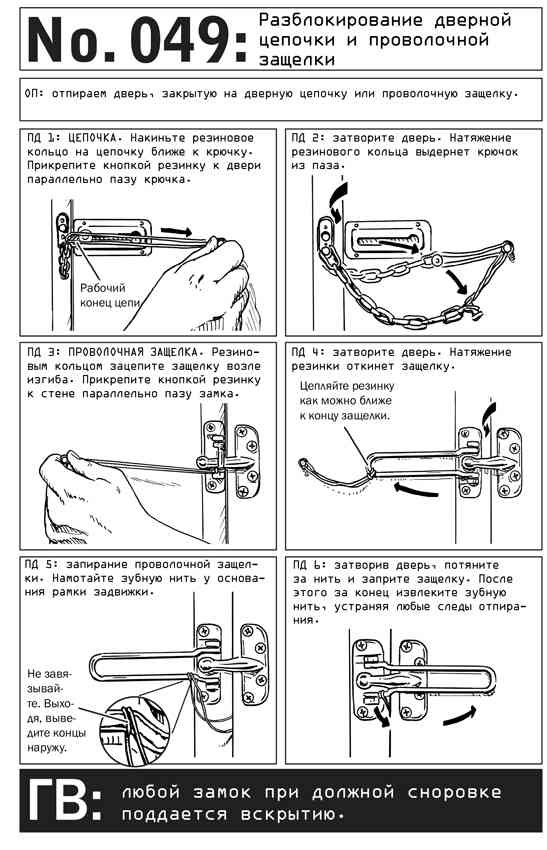 No. 049: Разблокирование дверной цепочки и проволочной защелки

ОП: отпираем дверь, закрытую на дверную цепочку или проволочную защелку.

ПД 1: ЦЕПОЧКА. Накиньте резиновое кольцо на цепочку ближе к крючку. Прикрепите кнопкой резинку к двери параллельно пазу крючка.

Рабочий конец цепи

ПД 2: затворите дверь. Натяжение резинового кольца выдернет крючок из паза.

ПД 3: ПРОВОЛОЧНАЯ ЗАЩЕЛКА. Резиновым кольцом зацепите защелку возле изгиба. Прикрепите кнопкой резинку к стене параллельно пазу замка.

ПД 4: затворите дверь. Натяжение резинки откинет защелку.

Цепляйте резинку как можно ближе к концу защелки.

ПД 5: запирание проволочной защелки. Намотайте зубную нить у основания рамки задвижки.

Не завязывайте. Выходя, выведите концы наружу.

ПД 6: затворив дверь, потяните за нить и заприте защелку. После этого за конец извлеките зубную нить, устраняя любые следы отпирания.

ГВ: любой замок при должной сноровке поддается вскрытию.