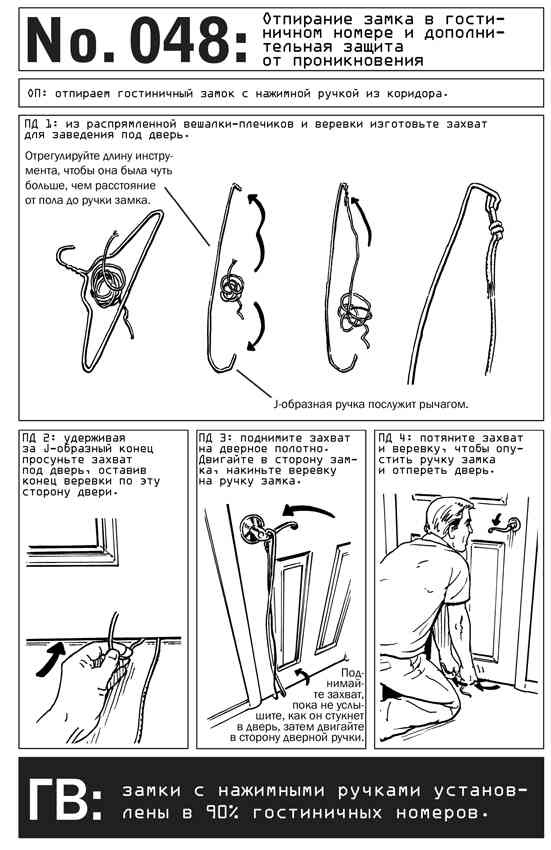 No. 048: Отпирание замка в гостиничном номере и дополнительная защита от проникновения

ОП: отпираем гостиничный замок с нажимной ручкой из коридора.

ПД 1: из распрямленной вешалки-плечиков и веревки изготовьте захват для заведения под дверь.

Отрегулируйте длину инструмента, чтобы она была чуть больше, чем расстояние от пола до ручки замка.

J-образная ручка послужит рычагом.

ПД 2: удерживая за J-образный конец просуньте захват под дверь, оставив конец веревки по эту сторону двери.

ПД 3: поднимите захват на дверное полотно. Двигайте в сторону замка, накиньте веревку на ручку замка.

Поднимайте захват, пока не услышите, как он стукнет в дверь, затем двигайте в сторону дверной ручки.

ПД 4: потяните захват и веревку, чтобы опустить ручку замка и отпереть дверь.

ГВ: замки с нажимными ручками установлены в 90% гостиничных номеров.