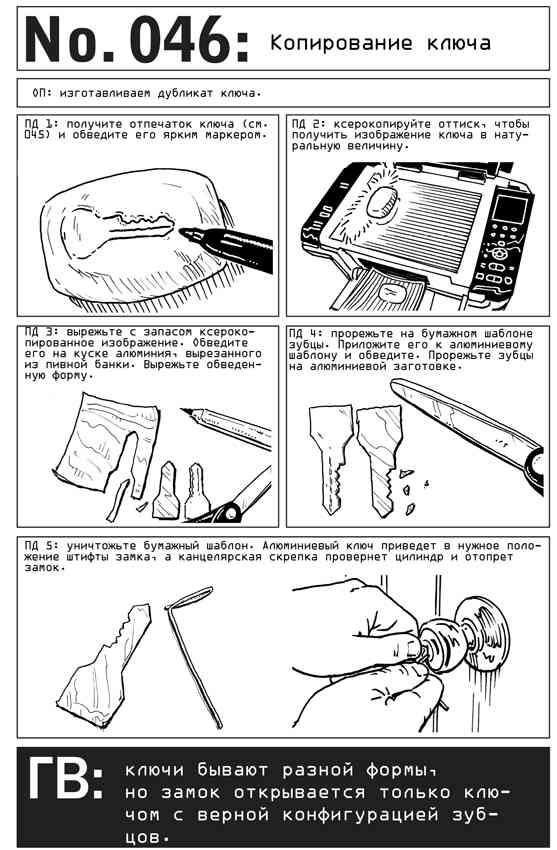 No. 046: Копирование ключа

ОП: изготавливаем дубликат ключа.

ПД 1: получите отпечаток ключа (см. 045) и обведите его ярким маркером.

ПД 2: ксерокопируйте оттиск, чтобы получить изображение ключа в натуральную величину.

ПД 3: вырежьте с запасом ксерокопированное изображение. Обведите его на куске алюминия, вырезанного из пивной банки. Вырежьте обведенную форму.

ПД 4: прорежьте на бумажном шаблоне зубцы. Приложите его к алюминиевому шаблону и обведите. Прорежьте зубцы на алюминиевой заготовке.

ПД 5: уничтожьте бумажный шаблон. Алюминиевый ключ приведет в нужное положение штифты замка, а канцелярская скрепка провернет цилиндр и отопрет замок.

ГВ: ключи бывают разной формы, но замок открывается только ключом с верной конфигурацией зубцов.