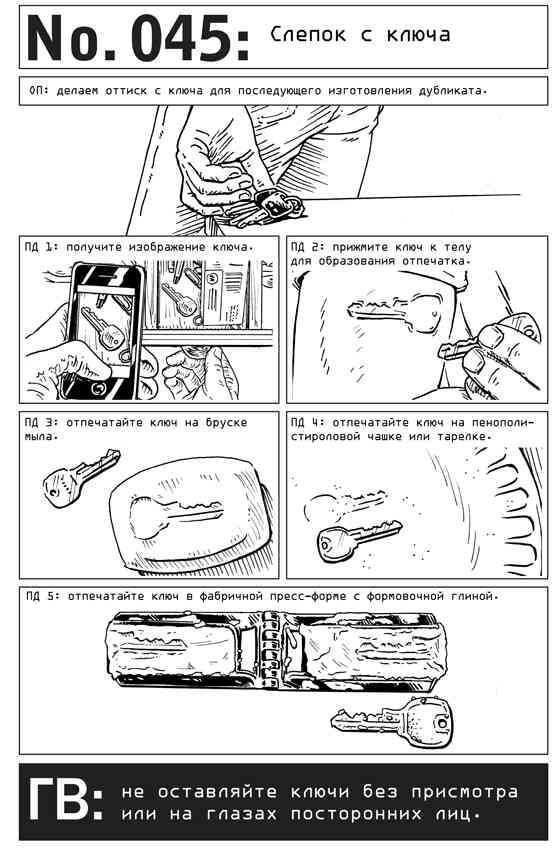 No. 045: Слепок с ключа

ОП: делаем оттиск с ключа для последующего изготовления дубликата.

ПД 1: получите изображение ключа.

ПД 2: прижмите ключ к телу для образования отпечатка.

ПД 3: отпечатайте ключ на бруске мыла.

ПД 4: отпечатайте ключ на пенополистироловой чашке или тарелке.

ПД 5: отпечатайте ключ в фабричной пресс-форме с формовочной глиной.

ГВ: не оставляйте ключи без присмотра или на глазах посторонних лиц.