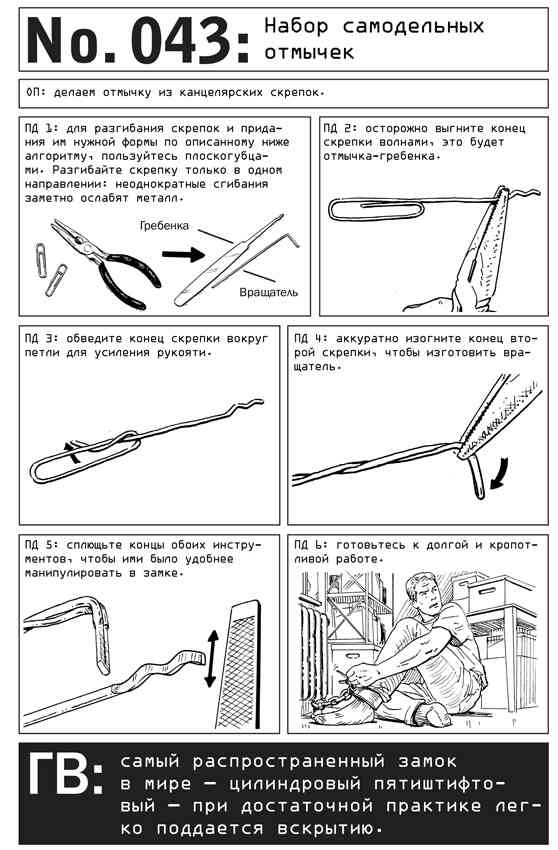 No. 043: Набор самодельных отмычек

ОП: делаем отмычку из канцелярских скрепок.

ПД 1: для разгибания скрепок и придания им нужной формы по описанному ниже алгоритму, пользуйтесь плоскогубцами. Разгибайте скрепку только в одном направлении: неоднократные сгибания заметно ослабят металл.

Гребенка

Вращатель

ПД 2: осторожно выгните конец скрепки волнами, это будет отмычка-гребенка.

ПД 3: обведите конец скрепки вокруг петли для усиления рукояти.

ПД 4: аккуратно изогните конец второй скрепки, чтобы изготовить вращатель.

ПД 5: сплющьте концы обоих инструментов, чтобы ими было удобнее манипулировать в замке.

ПД 6: готовьтесь к долгой и кропотливой работе.

ГВ: самый распространенный замок в мире — цилиндровый пятиштифтовый — при достаточной практике легко поддается вскрытию.