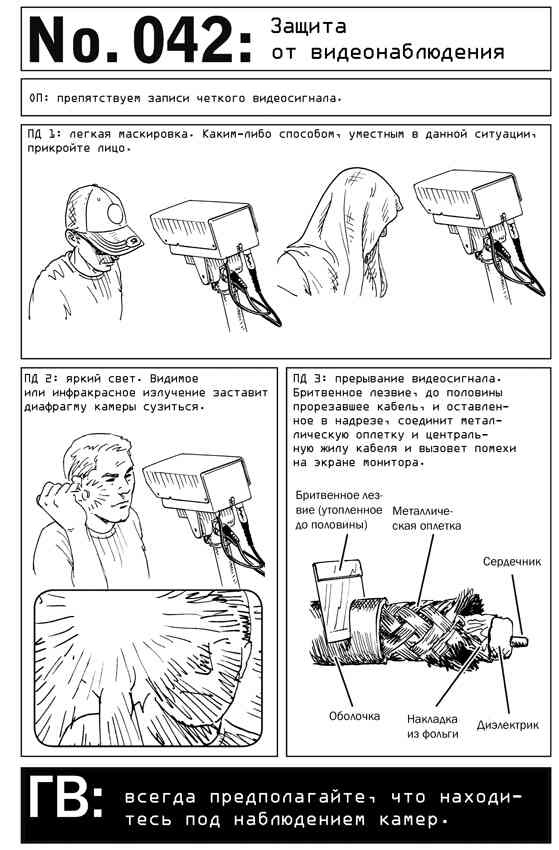 No. 042: Защита от видеонаблюдения

ОП: препятствуем записи четкого видеосигнала.

ПД 1: легкая маскировка. Каким-либо способом, уместным в данной ситуации, прикройте лицо.

ПД 2: яркий свет. Видимое или инфракрасное излучение заставит диафрагму камеры сузиться.

ПД 3: прерывание видеосигнала. Бритвенное лезвие, до половины прорезавшее кабель, и оставленное в надрезе, соединит металлическую оплетку и центральную жилу кабеля и вызовет помехи на экране монитора.

Бритвенное лезвие (утопленное до половины)

Металлическая оплетка

Сердечник

Оболочка

Накладка из фольги

Диэлектрик

ГВ: всегда предполагайте, что находитесь под наблюдением камер.