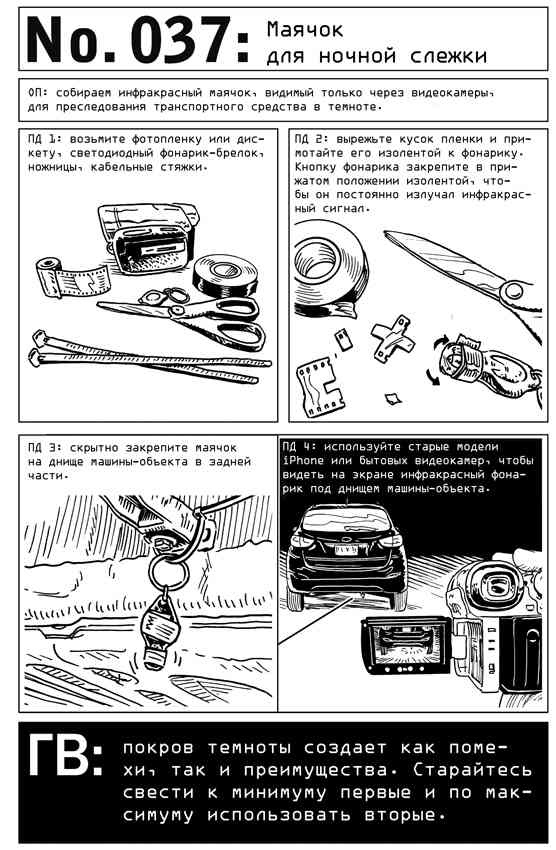 No. 037: Маячок для ночной слежки

ОП: собираем инфракрасный маячок, видимый только через видеокамеры, для преследования транспортного средства в темноте.

ПД 1: возьмите фотопленку или дискету, светодиодный фонарик-брелок, ножницы, кабельные стяжки.

ПД 2: вырежьте кусок пленки и примотайте его изолентой к фонарику. Кнопку фонарика закрепите в прижатом положении изолентой, чтобы он постоянно излучал инфракрасный сигнал.

ПД 3: скрытно закрепите маячок на днище машины-объекта в задней части.

ПД 4: используйте старые модели iPhone или бытовых видеокамер, чтобы видеть на экране инфракрасный фонарик под днищем машины-объекта.

ГВ: покров темноты создает как помехи, так и преимущества. Старайтесь свести к минимуму первые и по максимуму использовать вторые.