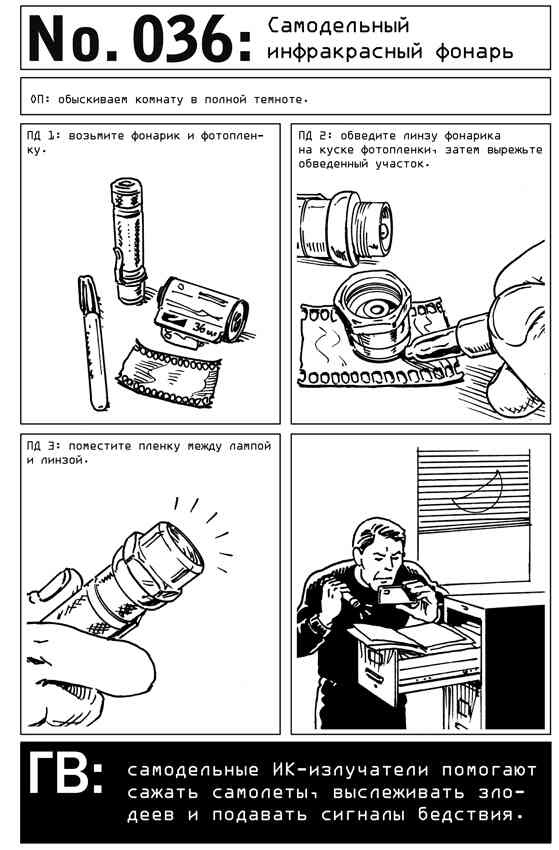 No. 036: Самодельный инфракрасный фонарь

ОП: обыскиваем комнату в полной темноте.

ПД 1: возьмите фонарик и фотопленку.

36

ПД 2: обведите линзу фонарика на куске фотопленки, затем вырежьте обведенный участок.

ПД 3: поместите пленку между лампой и линзой.

ГВ: самодельные ИК-излучатели помогают сажать самолеты, выслеживать злодеев и подавать сигналы бедствия.