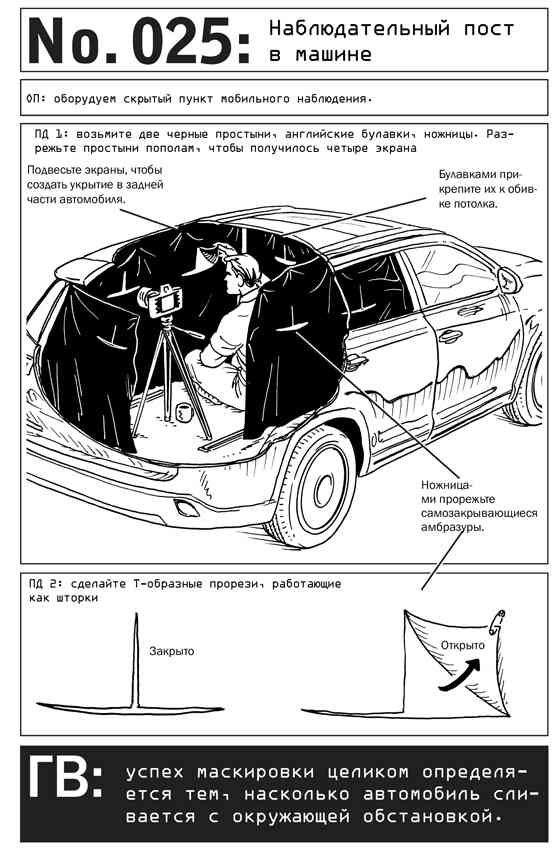 No. 025: Наблюдательный пост в машине

ОП: оборудуем скрытый пункт мобильного наблюдения.

ПД 1: возьмите две черные простыни, английские булавки, ножницы. Разрежьте простыни пополам, чтобы получилось четыре экрана

Подвесьте экраны, чтобы создать укрытие в задней части автомобиля.

Булавками прикрепите их к обивке потолка.

Ножницами прорежьте самозакрывающиеся амбразуры.

ПД 2: сделайте Т-образные прорези, работающие как шторки

Закрыто

Открыто

ГВ: успех маскировки целиком определяется тем, насколько автомобиль сливается с окружающей обстановкой.