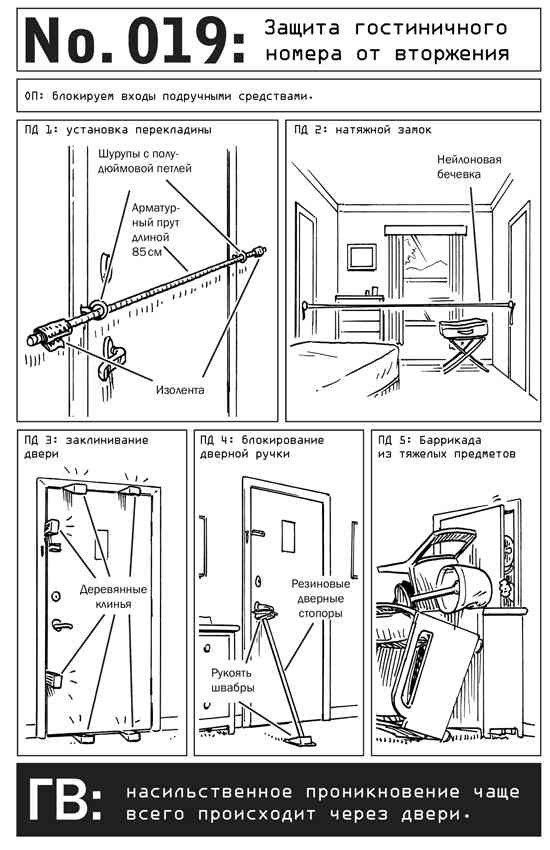 No. 019: Защита гостиничного номера от вторжения

ОП: блокируем входы подручными средствами.

ПД 1: установка перекладины

Шурупы с полудюймовой петлей

Арматурный прут длиной 85см

Изолента

ПД 2: натяжной замок

Нейлоновая бечевка

ПД 3: заклинивание двери

Деревянные клинья

ПД 4: блокирование дверной ручки

Резиновые дверные стопоры

Рукоять швабры

ПД 5: Баррикада из тяжелых предметов

ГВ: насильственное проникновение чаще всего происходит через двери.