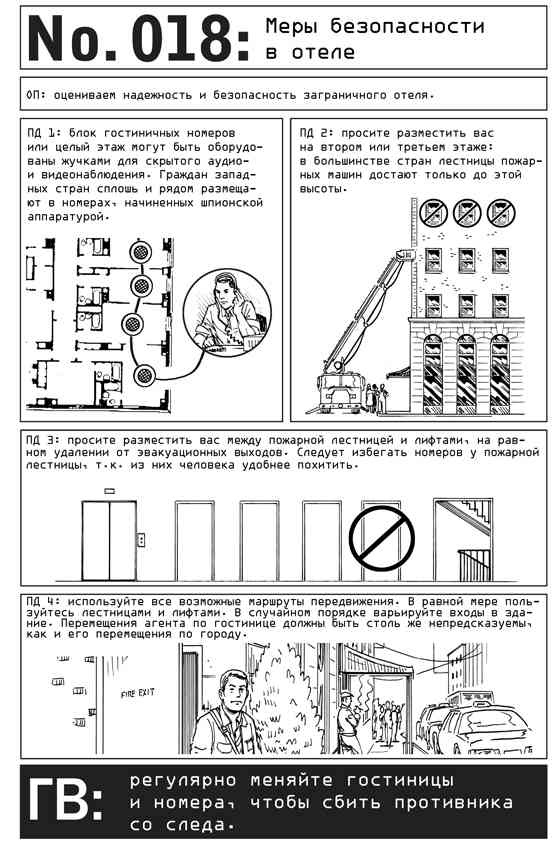 No. 018: Меры безопасности в отеле

ОП: оцениваем надежность и безопасность заграничного отеля.

ПД 1: блок гостиничных номеров или целый этаж могут быть оборудованы жучками для скрытого аудио- и видеонаблюдения. Граждан западных стран сплошь и рядом размещают в номерах, начиненных шпионской аппаратурой.

ПД 2: просите разместить вас на втором или третьем этаже: в большинстве стран лестницы пожарных машин достают только до этой высоты.

ПД 3: просите разместить вас между пожарной лестницей и лифтами, на равном удалении от эвакуационных выходов. Следует избегать номеров у пожарной лестницы, т.к. из них человека удобнее похитить.

ПД 4: используйте все возможные маршруты передвижения. В равной мере пользуйтесь лестницами и лифтами. В случайном порядке варьируйте входы в здание. Перемещения агента по гостинице должны быть столь же непредсказуемы, как и его перемещения по городу.

FIRE EXIT

ГВ: регулярно меняйте гостиницы и номера, чтобы сбить противника со следа.