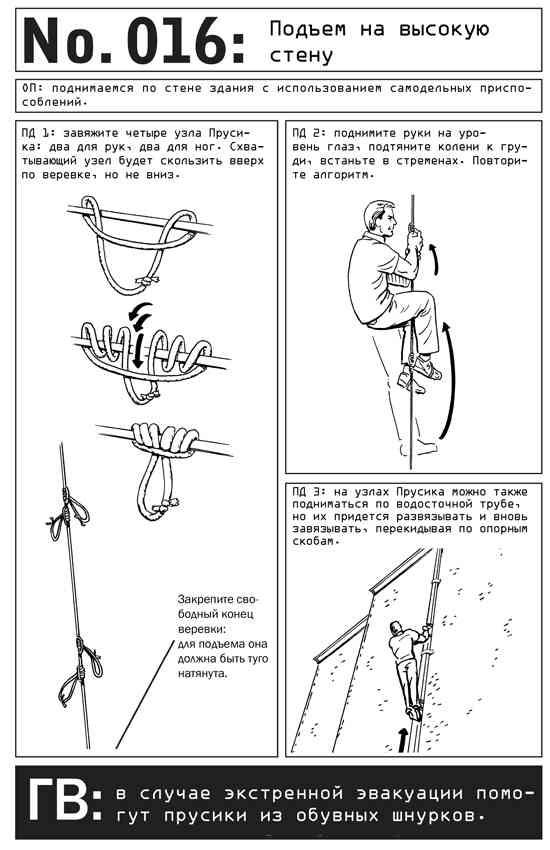 No. 016: Подъем на высокую стену

ОП: поднимаемся по стене здания с использованием самодельных приспособлений.

ПД 1: завяжите четыре узла Прусика: два для рук, два для ног. Схватывающий узел будет скользить вверх по веревке, но не вниз.

Закрепите свободный конец веревки: для подъема она должна быть туго натянута.

ПД 2: поднимите руки на уровень глаз, подтяните колени к груди, встаньте в стременах. Повторите алгоритм.

ПД 3: на узлах Прусика можно также подниматься по водосточной трубе, но их придется развязывать и вновь завязывать, перекидывая по опорным скобам.

ГВ: в случае экстренной эвакуации помогут прусики из обувных шнурков.