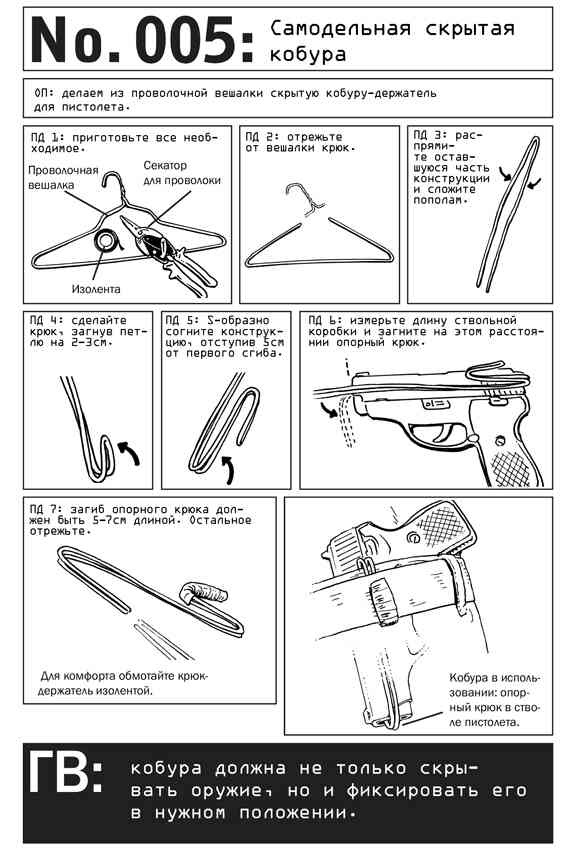 No. 005: Самодельная скрытая кобура

ОП: делаем из проволочной вешалки скрытую кобуру-держатель для пистолета.

ПД 1: приготовьте все необходимое.

Проволочная вешалка

Секатор для проволоки

Изолента

ПД 2: отрежьте от вешалки крюк.

ПД 3: распрямите оставшуюся часть конструкции и сложите пополам.

ПД 4: сделайте крюк, загнув петлю на 2-3см.

ПД 5: S-образно согните конструкцию, отступив 5см от первого сгиба.

ПД 6: измерьте длину ствольной коробки и загните на этом расстоянии опорный крюк.

ПД 7: загиб опорного крюка должен быть 5-7см длиной. Остальное отрежьте.

Для комфорта обмотайте крюк-держатель изолентой.

Кобура в использовании: опорный крюк в стволе пистолета.

ГВ: кобура должна не только скрывать оружие, но и фиксировать его в нужном положении.