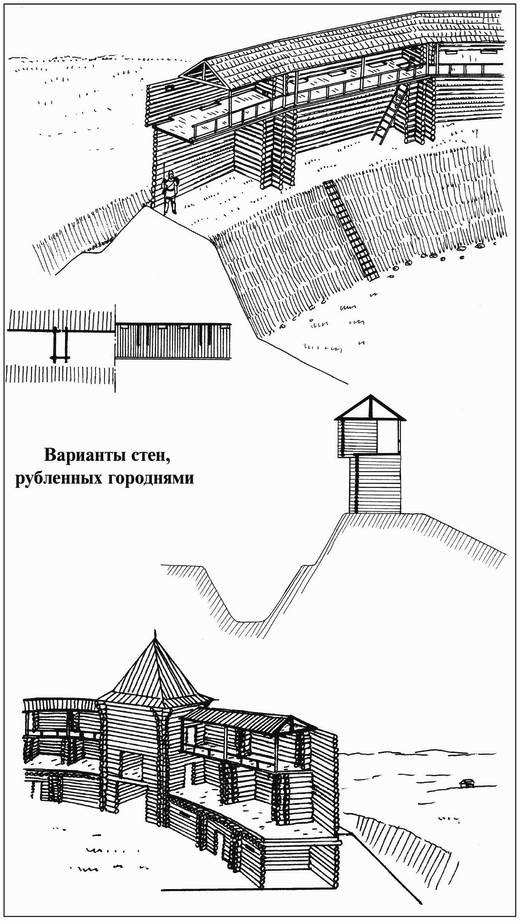 Варианты стен, рубленных городнями