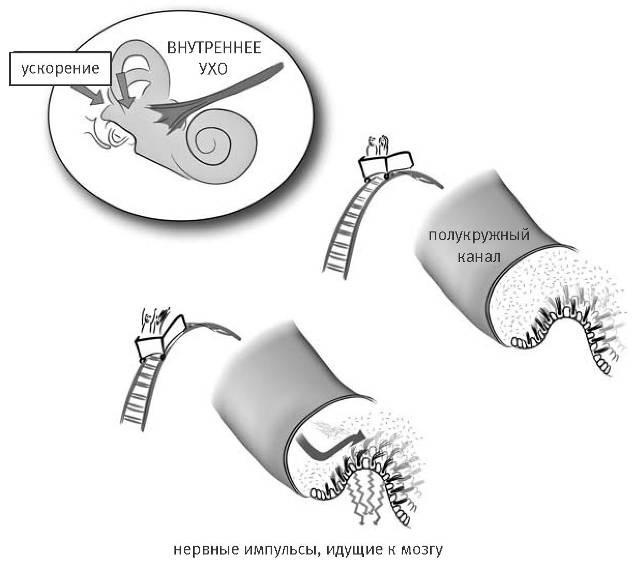 ускорение

ВНУТРЕННЕЕ УХО

полукружный канал

нервные импульсы, идущие к мозгу