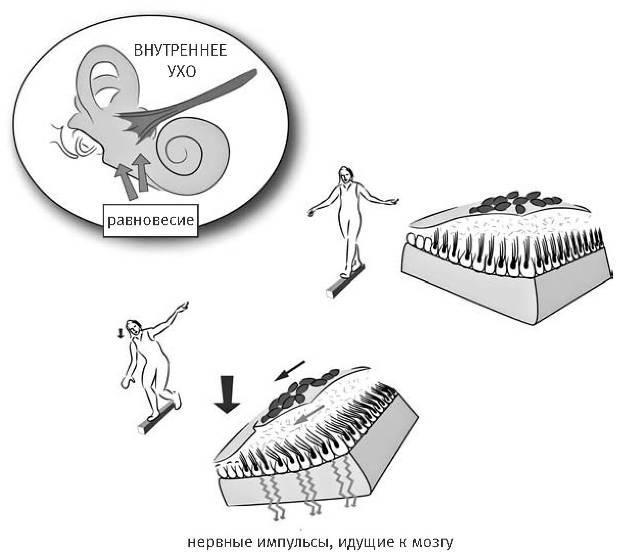 ВНУТРЕННЕЕ УХО

равновесие

нервные импульсы, идущие к мозгу