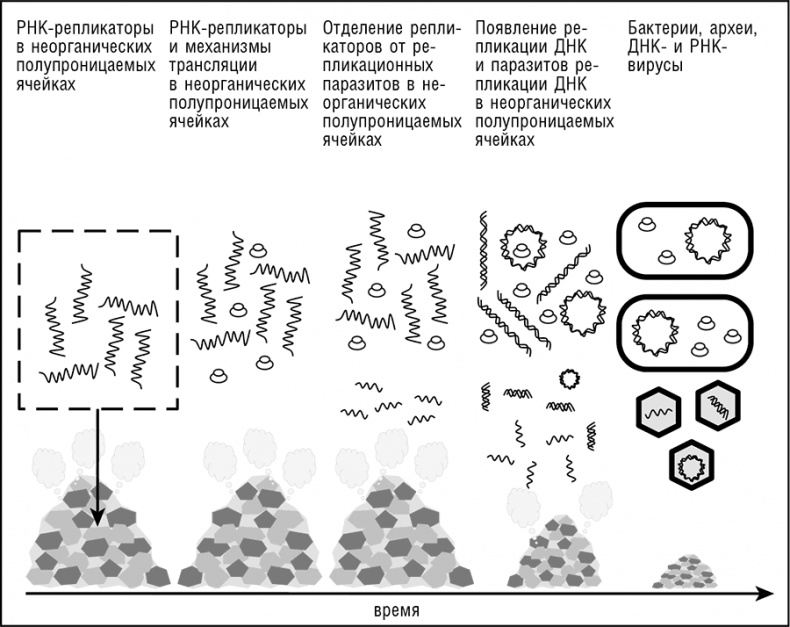 РНК-репликаторы в неорганических полупроницаемых ячейках

РНК-репликаторы и механизмы трансляции в неорганических полупроницаемых ячейках

Отделение репликаторов от репликационных паразитов в неорганических полупроницаемых ячейках

Появление репликации ДНК и паразитов репликации ДНК в неорганических полупроницаемых ячейках

Бактерии, археи, ДНК- и РНК-вирусы

время