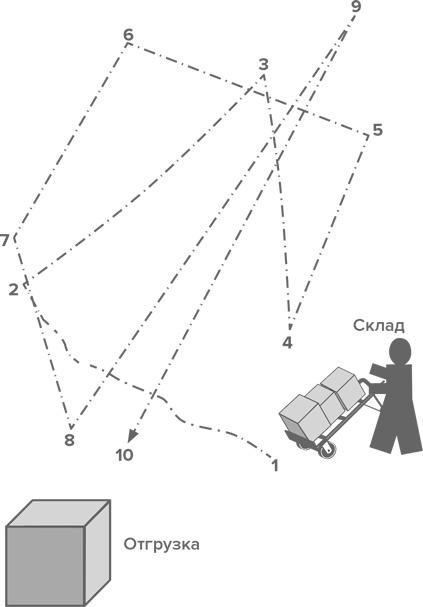 9
6
3
5
7
2
Склад
4
8
10
1
Отгрузка