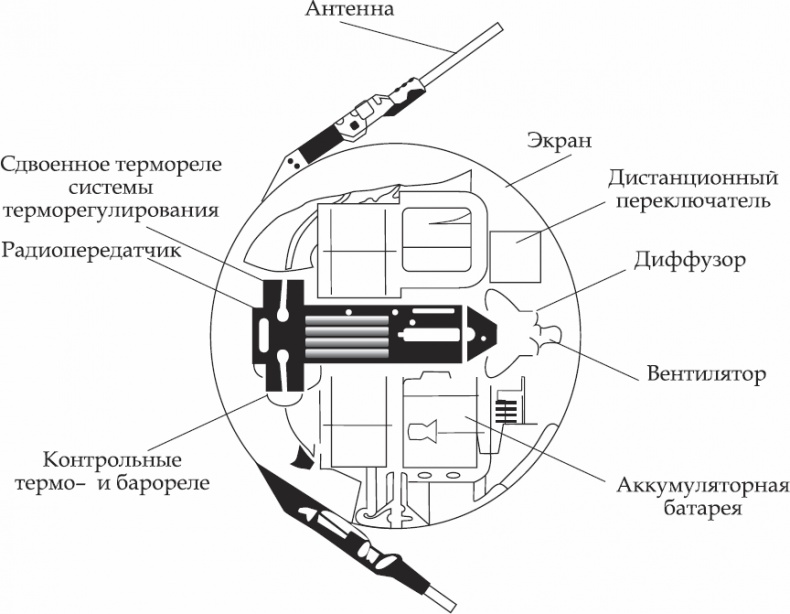 Антенна

Экран

Сдвоенное термореле системы терморегулирования

Дистанционный переключатель

Радиопередатчик

Диффузор

Вентилятор

Контрольные термо– и барореле

Аккумуляторная батарея