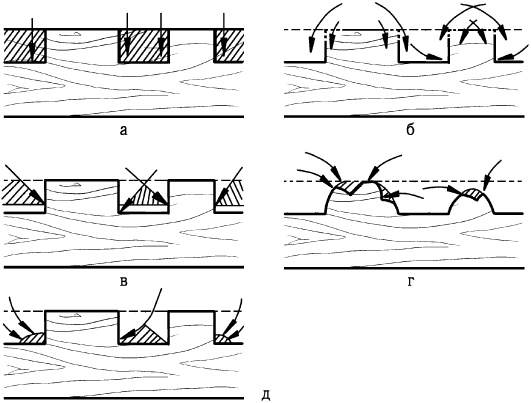 а

б

в

г

д