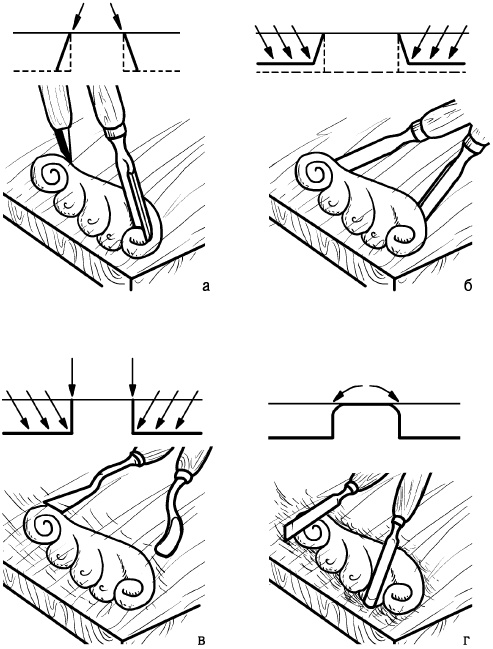 а

б

в

г