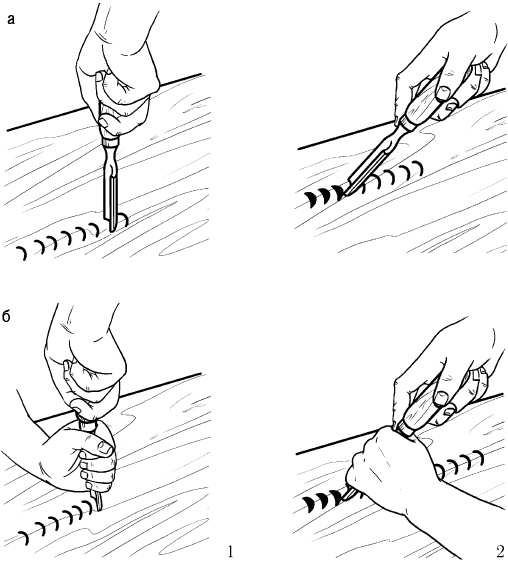 а

б

1

2