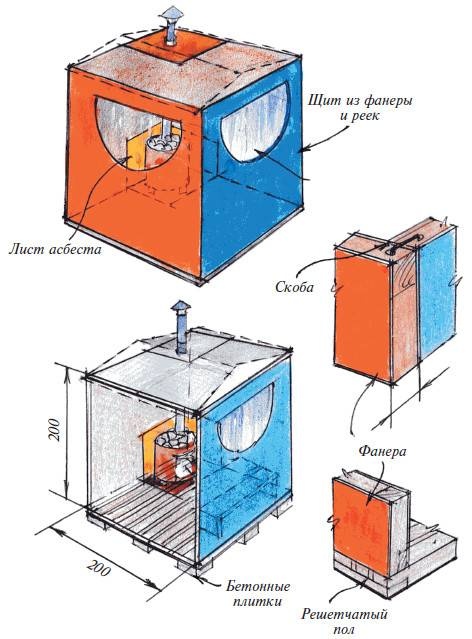 Щит из фанеры и реек

Лист асбеста

Скоба

200

200

Фанера

Бетонные плитки

Решетчатый пол