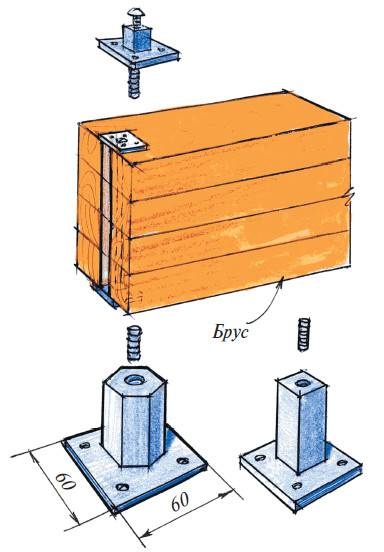 Брус

60

60