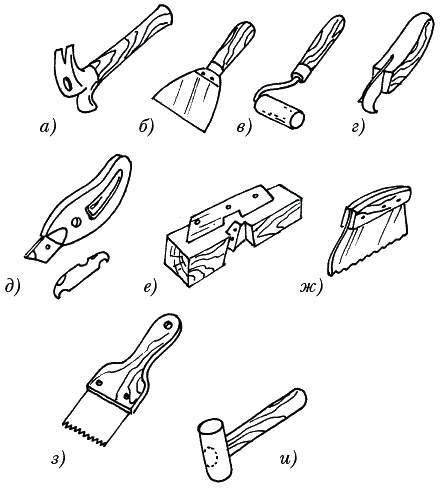 а) б) в) г)

д) е) ж)

з) и)