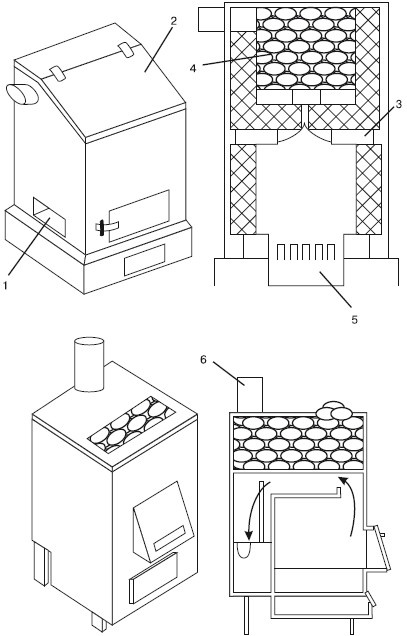 2
4
3
1
5
6