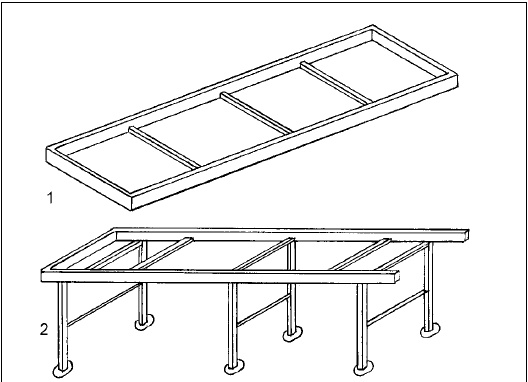 1

2