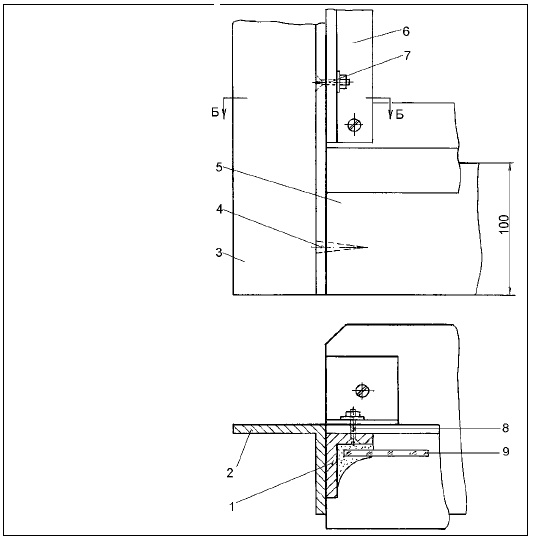 6
7
Б
Б
5
4
3
100
8
9
2
1